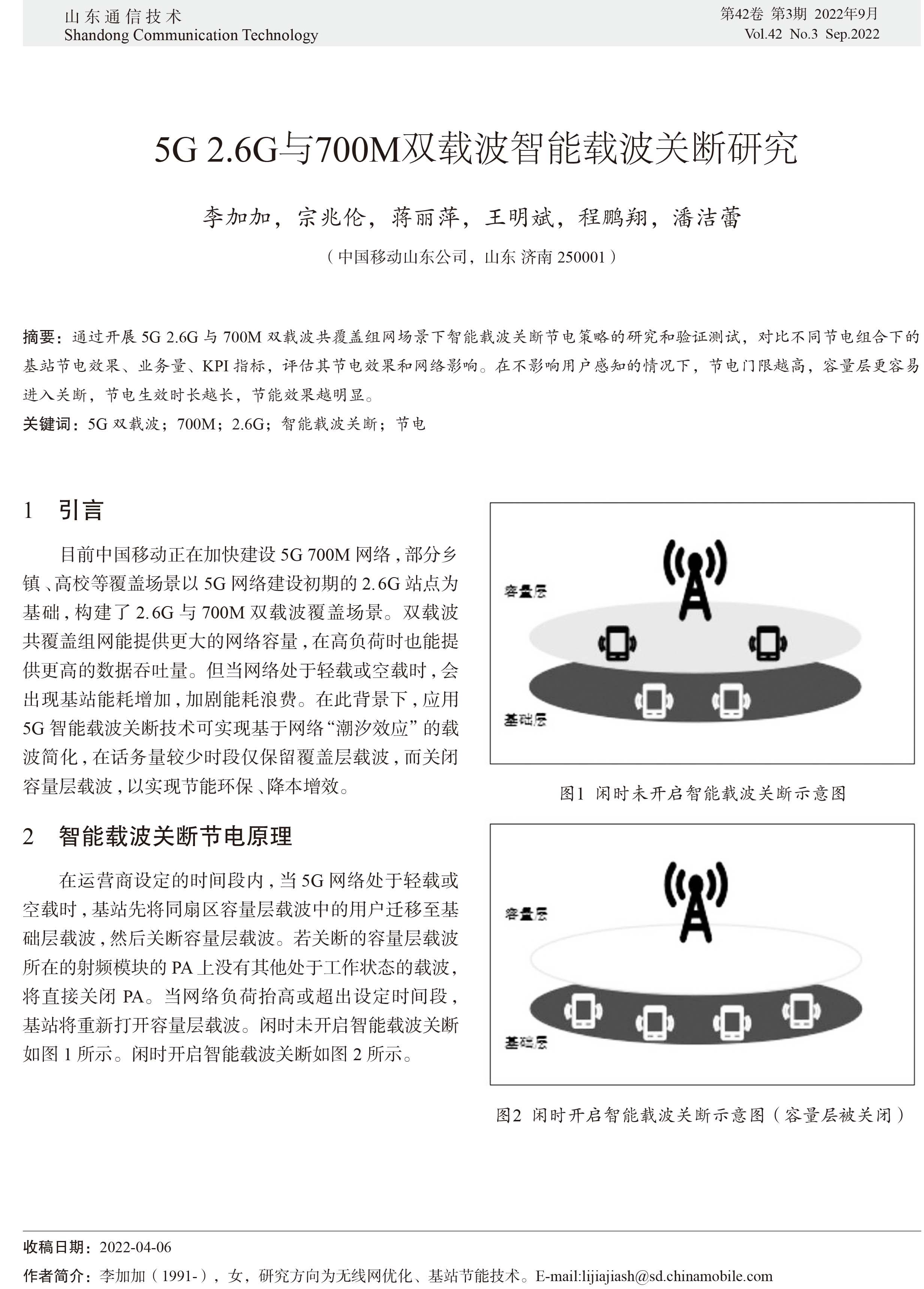 山东通信技术
Shandong Communication Technology

第42卷 第3期 2022年9月
Vol.42 No.3 Sep.2022

5G 2.6G与700M双载波智能载波关断研究

李加加，宗兆伦，蒋丽萍，王明斌，程鹏翔，潘洁蕾

（中国移动山东公司，山东 济南 250001）

摘要：通过开展 5G 2.6G 与 700M 双载波共覆盖组网场景下智能载波关断节电策略的研究和验证测试，对比不同节电组合下的基站节电效果、业务量、KPI 指标，评估其节电效果和网络影响。在不影响用户感知的情况下，节电门限越高，容量层更容易进入关断，节电生效时长越长，节能效果越明显。

关键词：5G 双载波；700M；2.6G；智能载波关断；节电

1 引言

目前中国移动正在加快建设 5G 700M 网络，部分乡镇、高校等覆盖场景以 5G 网络建设初期的 2.6G 站点为基础，构建了 2.6G 与 700M 双载波覆盖场景。双载波共覆盖组网能提供更大的网络容量，在高负荷时也能提供更高的数据吞吐量。但当网络处于轻载或空载时，会出现基站能耗增加，加剧能耗浪费。在此背景下，应用 5G 智能载波关断技术可实现基于网络“潮汐效应”的载波简化，在话务量较少时段仅保留覆盖层载波，而关闭容量层载波，以实现节能环保、降本增效。

2 智能载波关断节电原理

在运营商设定的时间段内，当 5G 网络处于轻载或空载时，基站先将同扇区容量层载波中的用户迁移至基础层载波，然后关断容量层载波。若关断的容量层载波所在的射频模块的 PA 上没有其他处于工作状态的载波，将直接关闭 PA。当网络负荷抬高或超出设定时间段，基站将重新打开容量层载波。闲时未开启智能载波关断如图 1 所示。闲时开启智能载波关断如图 2 所示。

容量层
基础层

图1 闲时未开启智能载波关断示意图

容量层
基础层

图2 闲时开启智能载波关断示意图（容量层被关闭）

收稿日期：2022-04-06
作者简介：李加加（1991-），女，研究方向为无线网优化、基站节能技术。E-mail:lijiajiash@sd.chinamobile.com